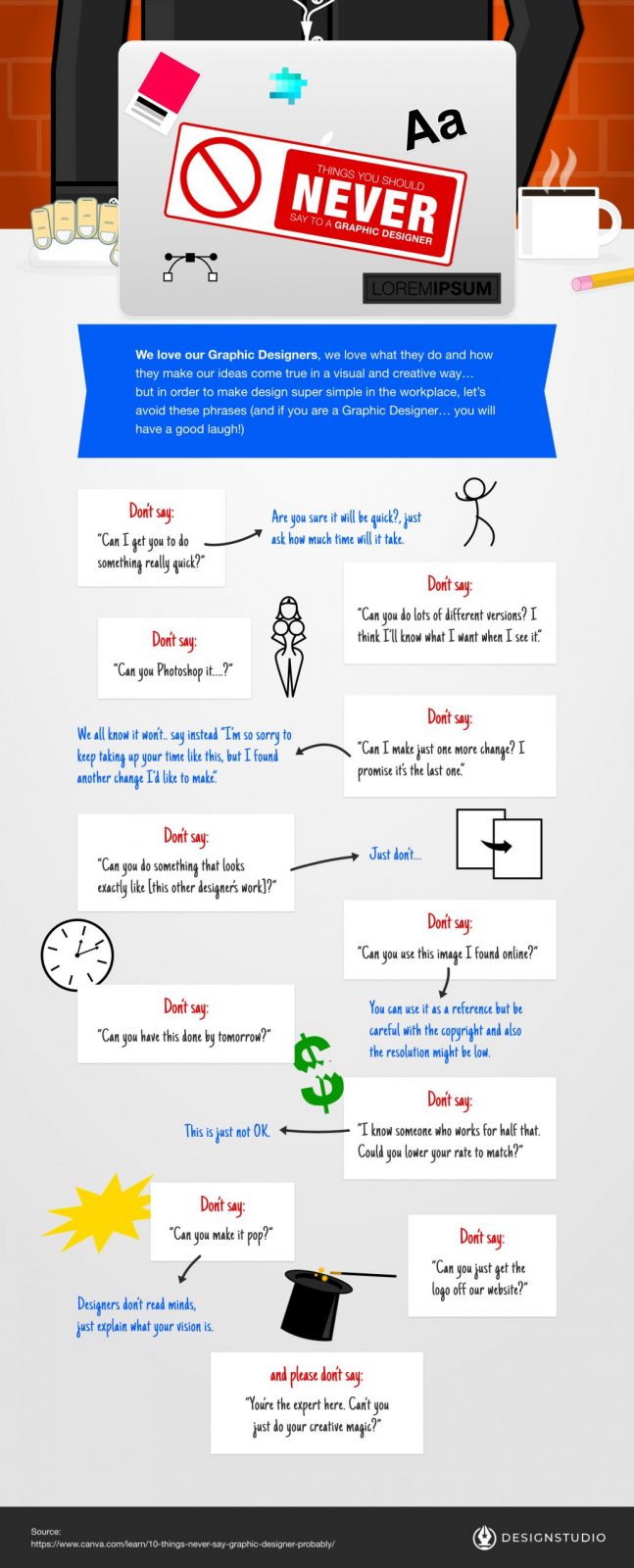 Aa

THINGS YOU SHOULD NEVER SAY TO A GRAPHIC DESIGNER

LOREMIPSUM

We love our Graphic Designers, we love what they do and how they make our ideas come true in a visual and creative way… but in order to make design super simple in the workplace, let's avoid these phrases (and if you are a Graphic Designer… you will have a good laugh!)

Don't say:
"Can I get you to do something really quick?"

Are you sure it will be quick?, just ask how much time will it take.

Don't say:
"Can you do lots of different versions? I think I'll know what I want when I see it."

Don't say:
"Can you Photoshop it....?"

Don't say:
"Can I make just one more change? I promise it's the last one."

We all know it won't.. say instead "I'm so sorry to keep taking up your time like this, but I found another change I'd like to make."

Don't say:
"Can you do something that looks exactly like [this other designer's work]?"

Just don't...

Don't say:
"Can you use this image I found online?"

You can use it as a reference but be careful with the copyright and also the resolution might be low.

Don't say:
"Can you have this done by tomorrow?"

Don't say:
"I know someone who works for half that. Could you lower your rate to match?"

This is just not OK.

Don't say:
"Can you make it pop?"

Designers don't read minds, just explain what your vision is.

Don't say:
"Can you just get the logo off our website?"

and please don't say:
"You're the expert here. Can't you just do your creative magic?"

Source:
https://www.canva.com/learn/10-things-never-say-graphic-designer-probably/

DESIGNSTUDIO